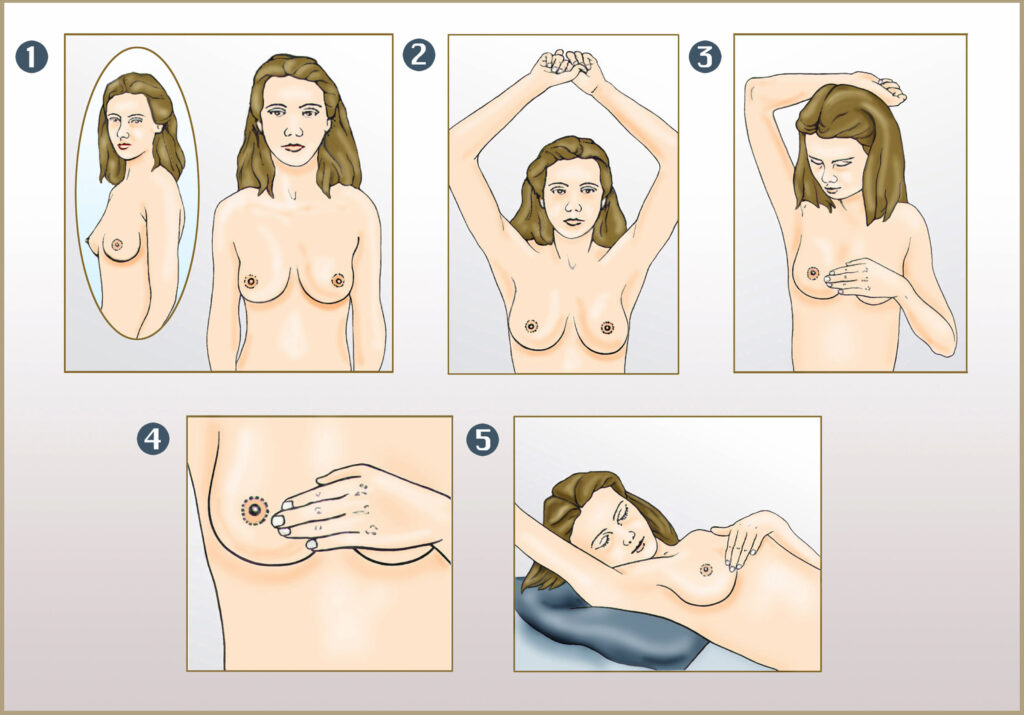 1
2
3
4
5